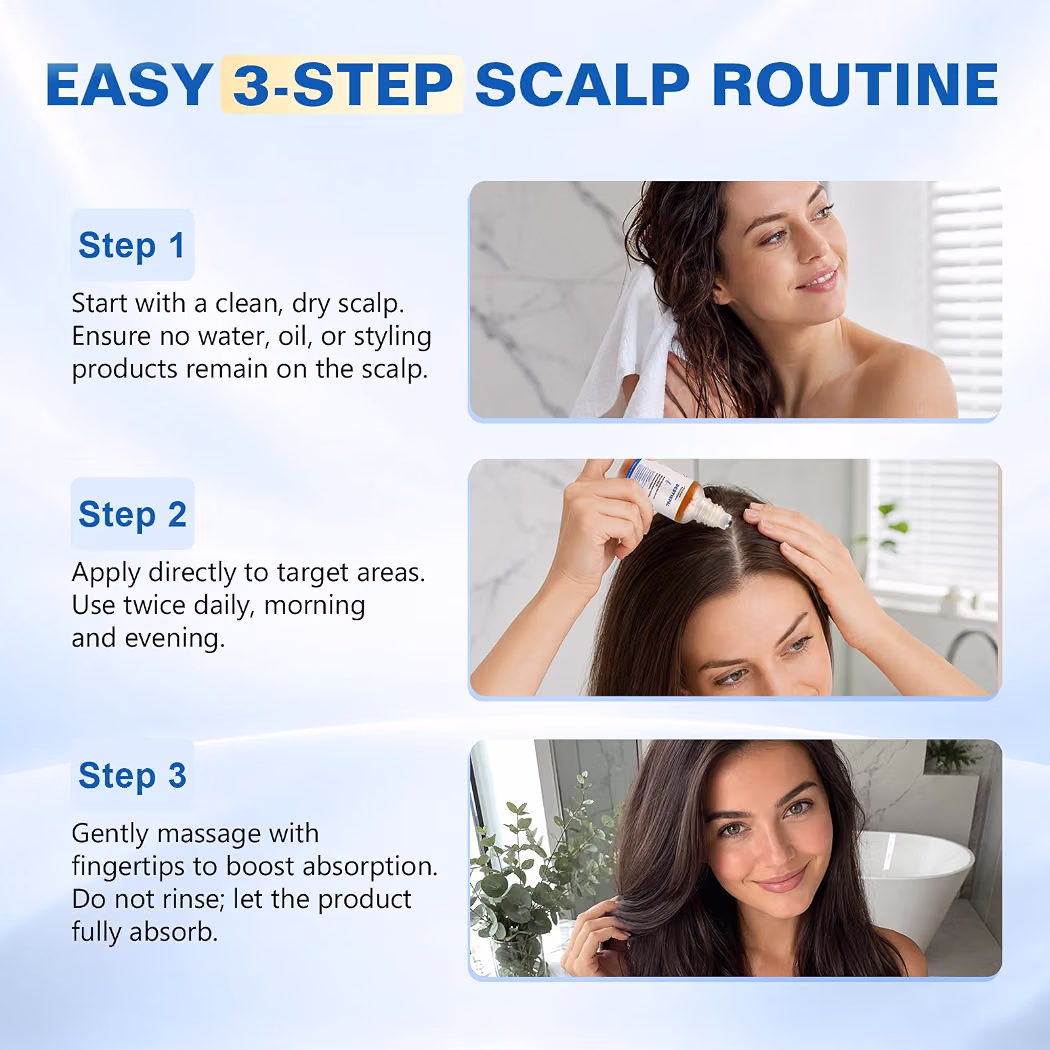 EASY 3-STEP SCALP ROUTINE

Step 1

Start with a clean, dry scalp. Ensure no water, oil, or styling products remain on the scalp.

Step 2

Apply directly to target areas. Use twice daily, morning and evening.

Step 3

Gently massage with fingertips to boost absorption. Do not rinse; let the product fully absorb.